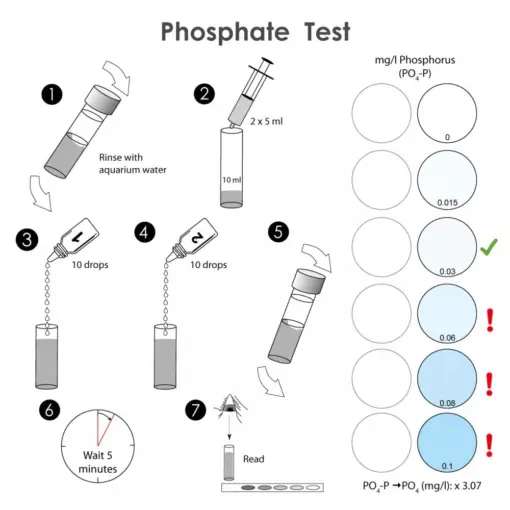 Phosphate Test

1
Rinse with aquarium water

2
2 x 5 ml
10 ml

3
1
10 drops

4
2
10 drops

5

6
Wait 5 minutes

7
Read

mg/l Phosphorus ($PO_4$-P)

0
0.015
0.03
0.06
0.08
0.1

$PO_4$-P → $PO_4$ (mg/l): x 3.07